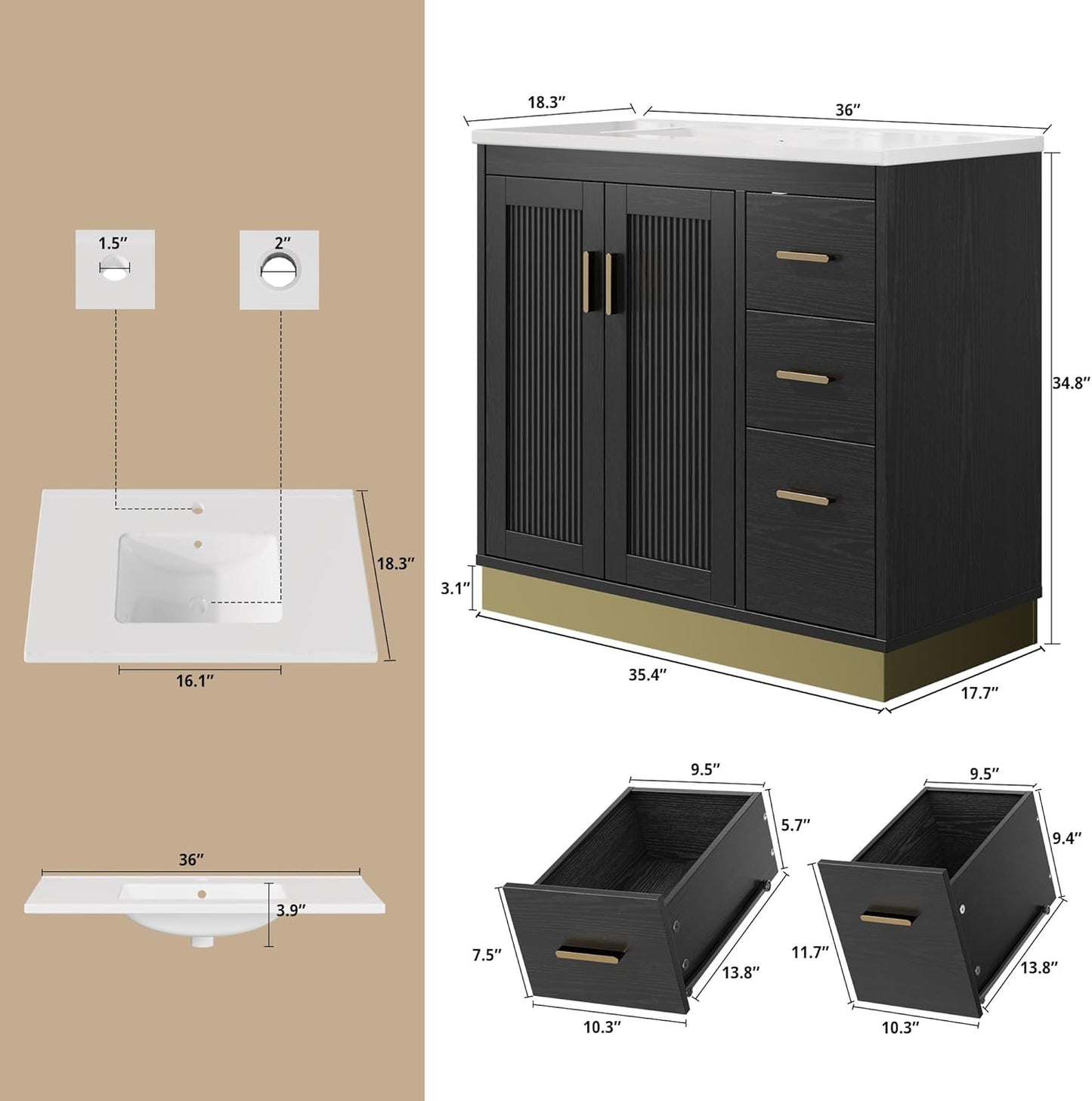 1.5″

2″

18.3″

16.1″

36″

3.9″

18.3″

36″

34.8″

3.1″

35.4″

17.7″

9.5″

5.7″

7.5″

13.8″

10.3″

9.5″

9.4″

11.7″

13.8″

10.3″