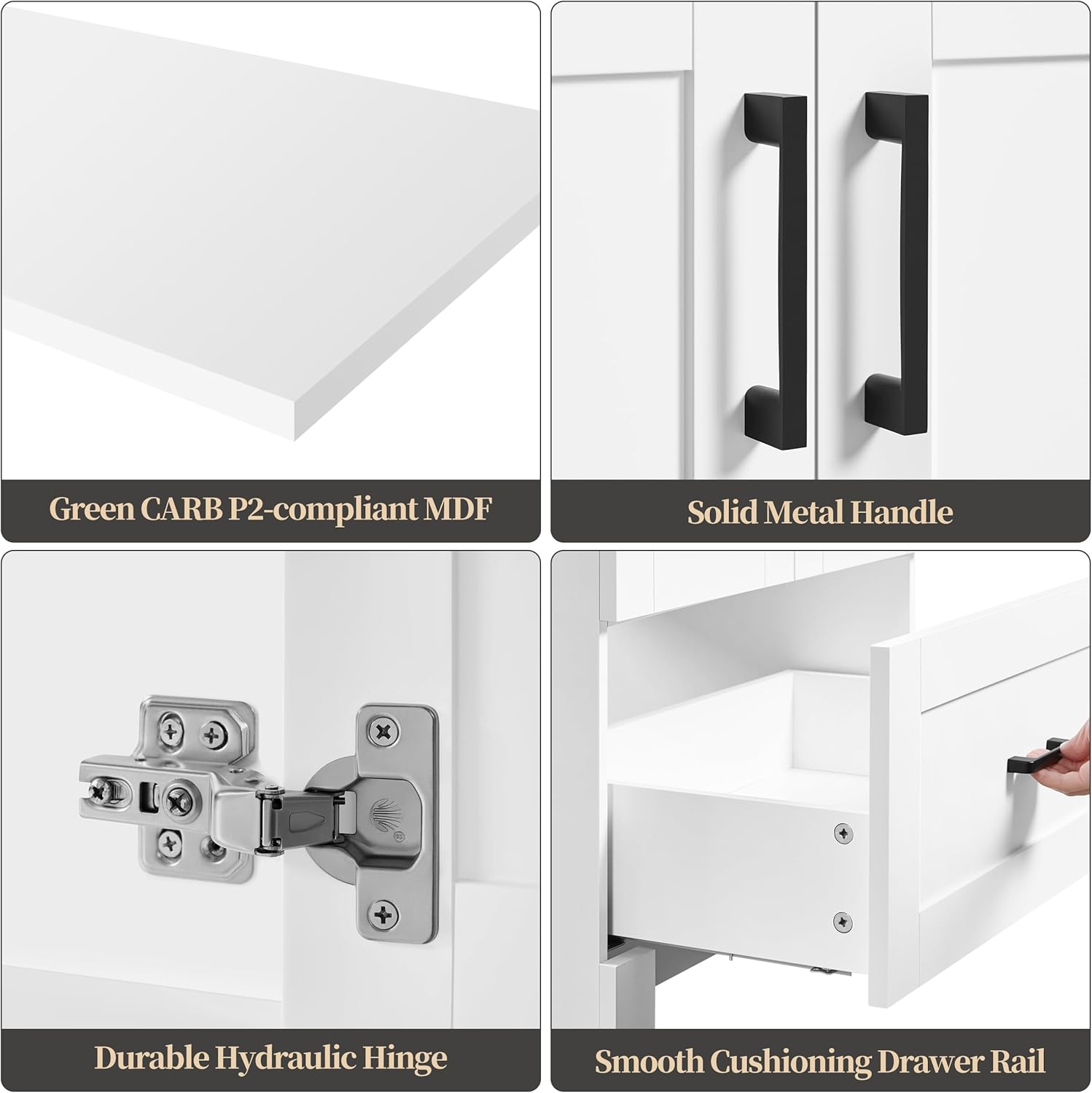 Green CARB P2-compliant MDF

Solid Metal Handle

Durable Hydraulic Hinge

Smooth Cushioning Drawer Rail